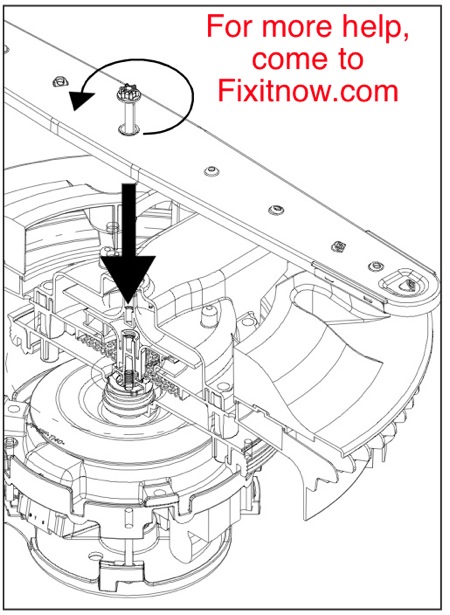 For more help, come to Fixitnow.com